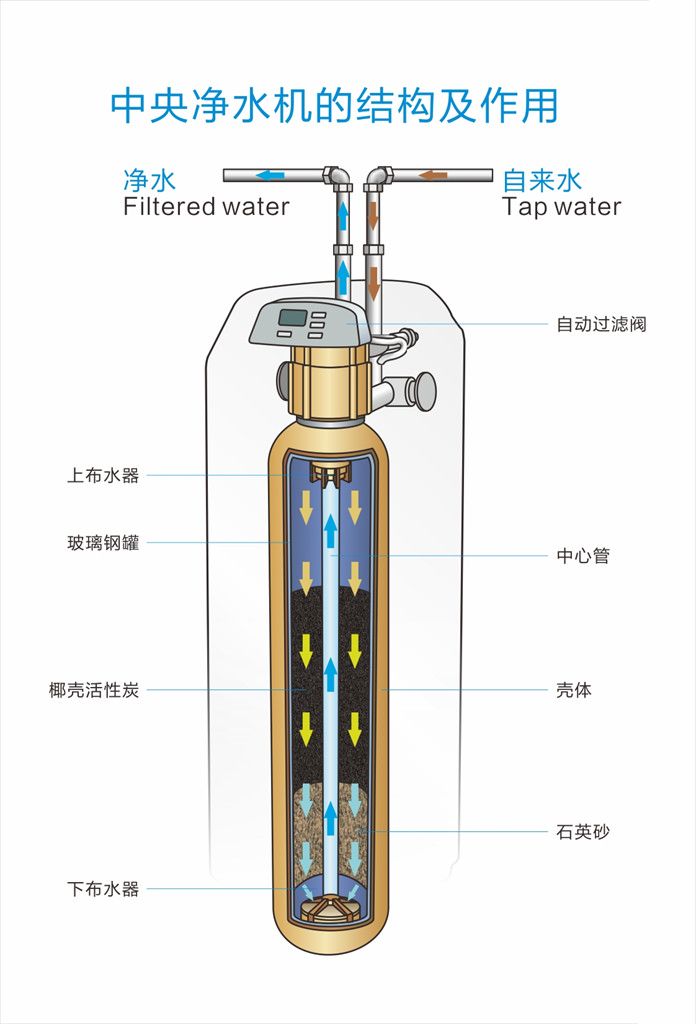 中央净水机的结构及作用

净水
Filtered water

自来水
Tap water

自动过滤阀

上布水器

玻璃钢罐

中心管

椰壳活性炭

壳体

石英砂

下布水器